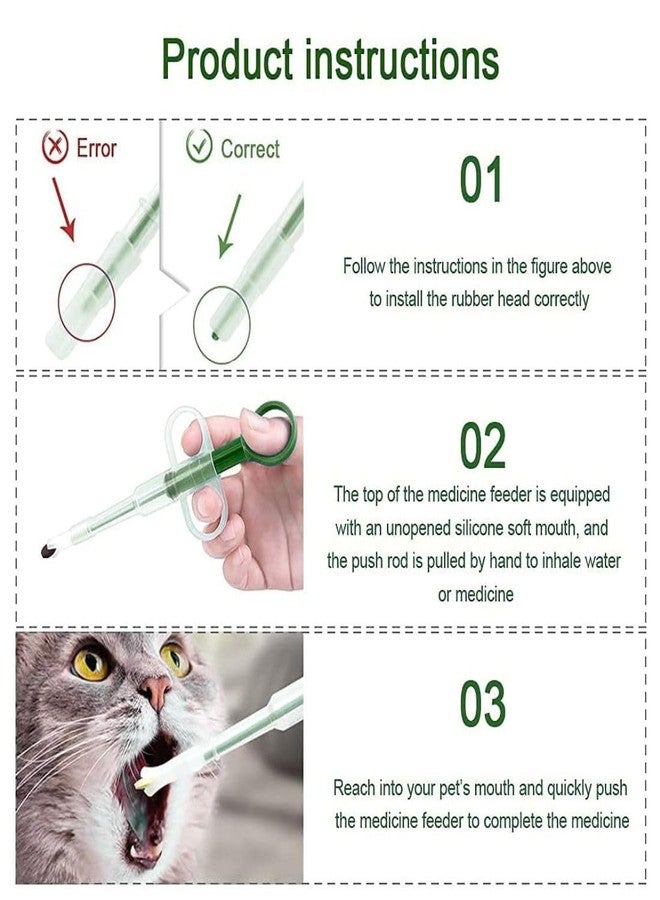 Product instructions

Error

Correct

01

Follow the instructions in the figure above to install the rubber head correctly

02

The top of the medicine feeder is equipped with an unopened silicone soft mouth, and the push rod is pulled by hand to inhale water or medicine

03

Reach into your pet's mouth and quickly push the medicine feeder to complete the medicine